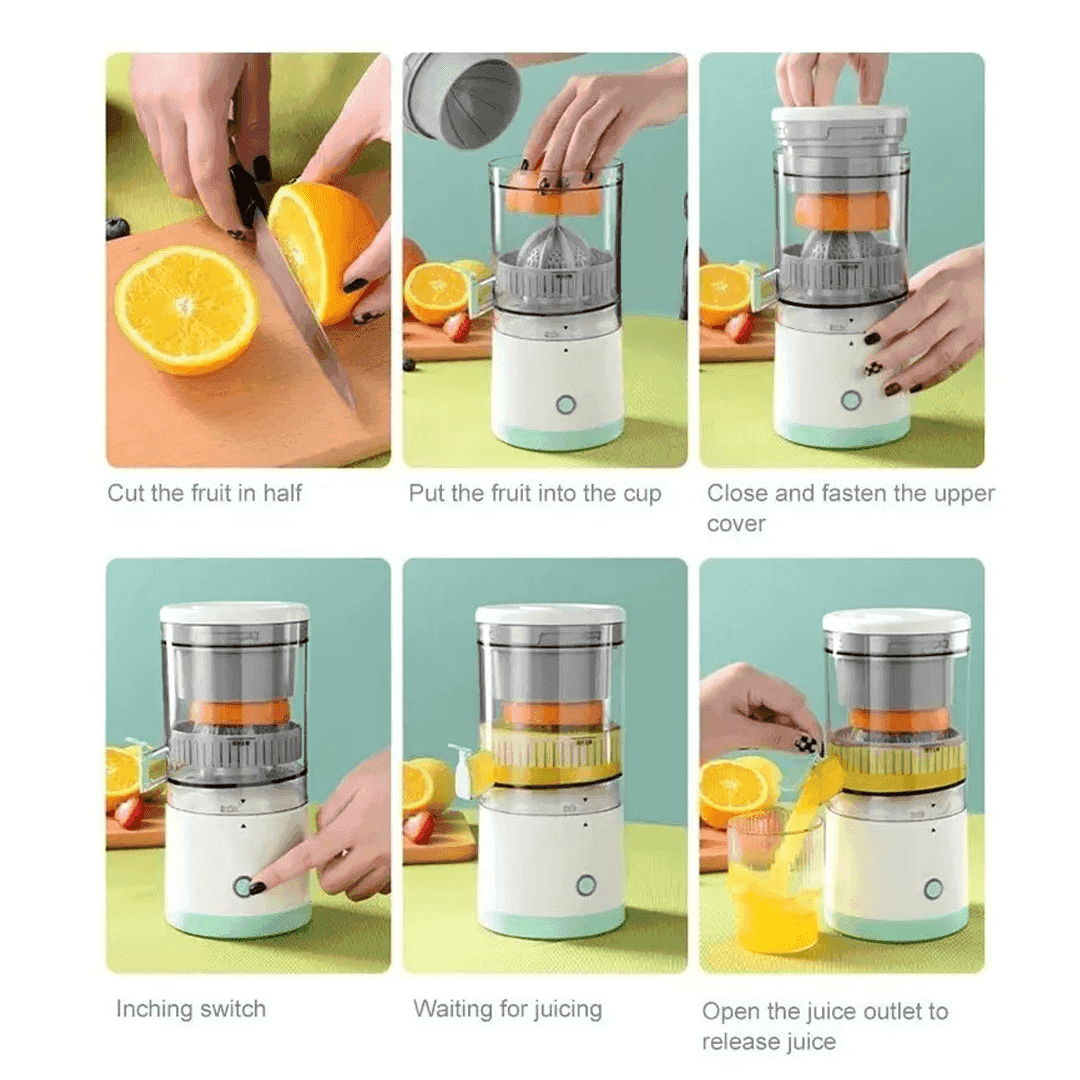 Cut the fruit in half

Put the fruit into the cup

Close and fasten the upper cover

Inching switch

Waiting for juicing

Open the juice outlet to release juice